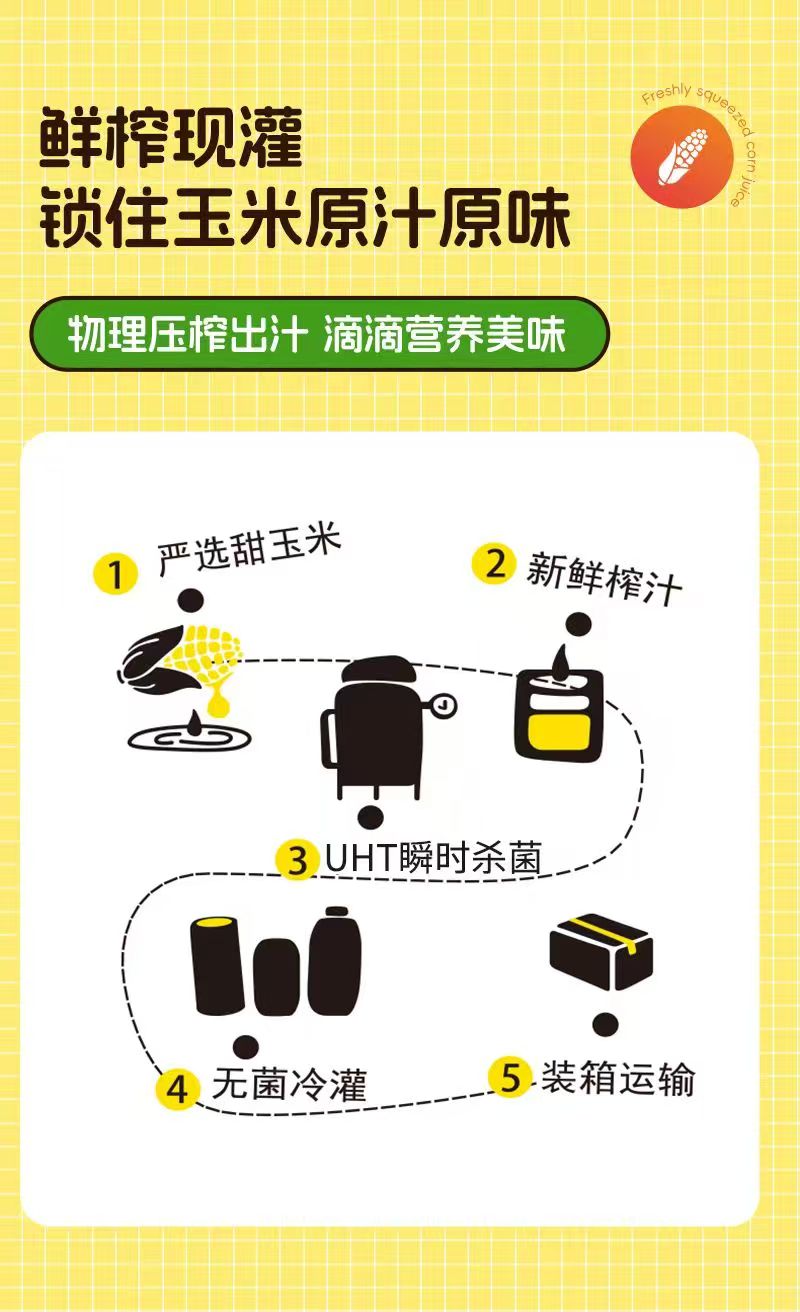 鲜榨现灌
锁住玉米原汁原味

Freshly squeezed corn juice

物理压榨出汁 滴滴营养美味

1 严选甜玉米

2 新鲜榨汁

3 UHT瞬时杀菌

4 无菌冷灌

5 装箱运输